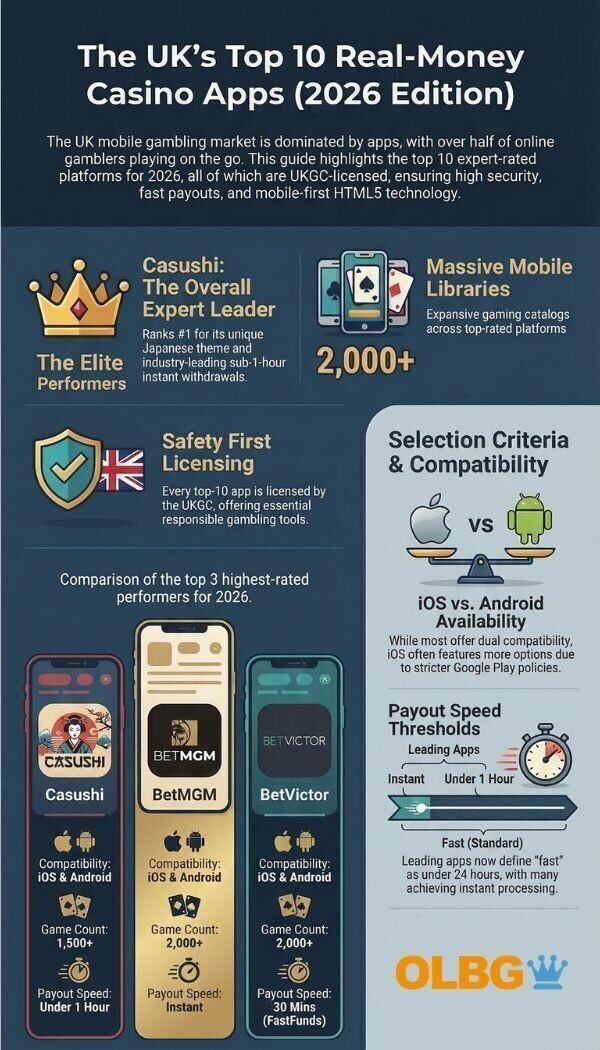 The UK's Top 10 Real-Money Casino Apps (2026 Edition)

The UK mobile gambling market is dominated by apps, with over half of online gamblers playing on the go. This guide highlights the top 10 expert-rated platforms for 2026, all of which are UKGC-licensed, ensuring high security, fast payouts, and mobile-first HTML5 technology.

The Elite Performers

Casushi: The Overall Expert Leader

Ranks #1 for its unique Japanese theme and industry-leading sub-1-hour instant withdrawals.

Massive Mobile Libraries

Expansive gaming catalogs across top-rated platforms

2,000+

Safety First Licensing

Every top-10 app is licensed by the UKGC, offering essential responsible gambling tools.

Comparison of the top 3 highest-rated performers for 2026.

CASUSHI

Casushi

Compatibility: iOS & Android

Game Count: 1,500+

Payout Speed: Under 1 Hour

BETMGM

BetMGM

Compatibility: iOS & Android

Game Count: 2,000+

Payout Speed: Instant

BETVICTOR

BetVictor

Compatibility: iOS & Android

Game Count: 2,000+

Payout Speed: 30 Mins (FastFunds)

Selection Criteria & Compatibility

vs

iOS vs. Android Availability

While most offer dual compatibility, iOS often features more options due to stricter Google Play policies.

Payout Speed Thresholds

Leading Apps

Instant

Under 1 Hour

Fast (Standard)

Leading apps now define "fast" as under 24 hours, with many achieving instant processing.

OLBG