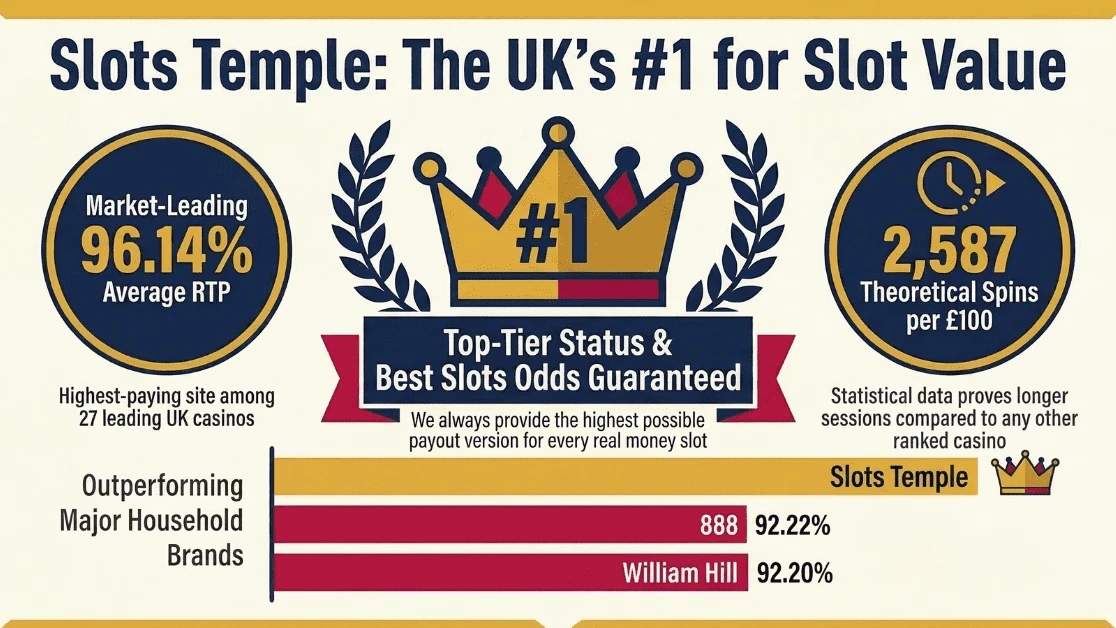 Slots Temple: The UK's #1 for Slot Value

Market-Leading
96.14%
Average RTP

Highest-paying site among 27 leading UK casinos

#1

Top-Tier Status & Best Slots Odds Guaranteed

We always provide the highest possible payout version for every real money slot

2,587
Theoretical Spins per £100

Statistical data proves longer sessions compared to any other ranked casino

Outperforming Major Household Brands

Slots Temple

888 92.22%

William Hill 92.20%