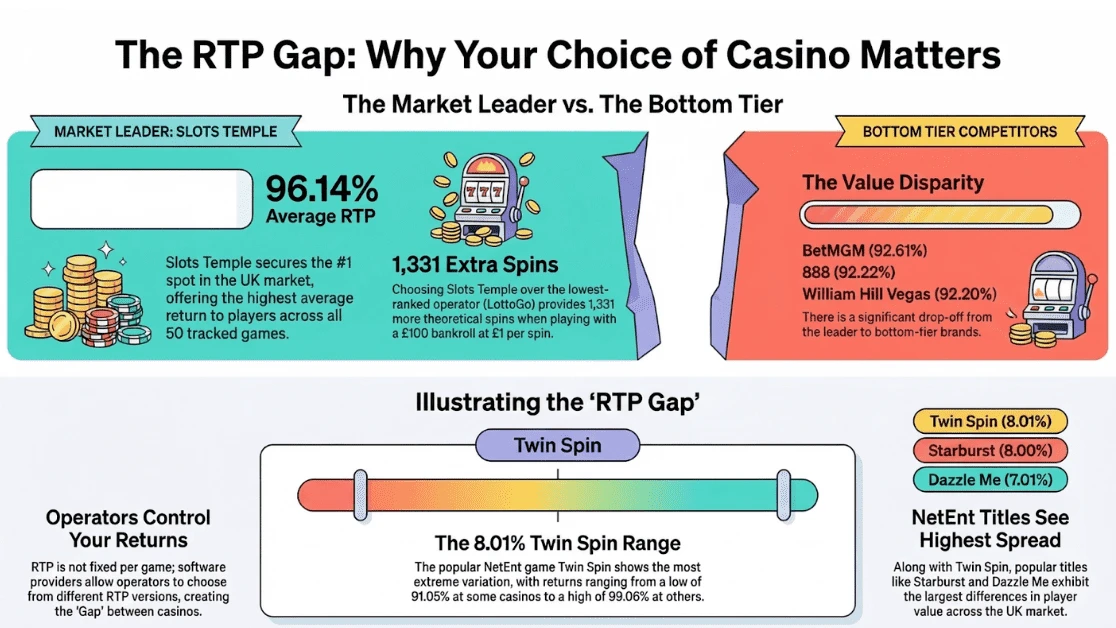 The RTP Gap: Why Your Choice of Casino Matters

The Market Leader vs. The Bottom Tier

MARKET LEADER: SLOTS TEMPLE

96.14%
Average RTP

Slots Temple secures the #1 spot in the UK market, offering the highest average return to players across all 50 tracked games.

1,331 Extra Spins

Choosing Slots Temple over the lowest-ranked operator (LottoGo) provides 1,331 more theoretical spins when playing with a £100 bankroll at £1 per spin.

BOTTOM TIER COMPETITORS

The Value Disparity

BetMGM (92.61%)
888 (92.22%)
William Hill Vegas (92.20%)

There is a significant drop-off from the leader to bottom-tier brands.

Illustrating the 'RTP Gap'

Twin Spin

The 8.01% Twin Spin Range

The popular NetEnt game Twin Spin shows the most extreme variation, with returns ranging from a low of 91.05% at some casinos to a high of 99.06% at others.

Operators Control Your Returns

RTP is not fixed per game; software providers allow operators to choose from different RTP versions, creating the 'Gap' between casinos.

Twin Spin (8.01%)
Starburst (8.00%)
Dazzle Me (7.01%)

NetEnt Titles See Highest Spread

Along with Twin Spin, popular titles like Starburst and Dazzle Me exhibit the largest differences in player value across the UK market.